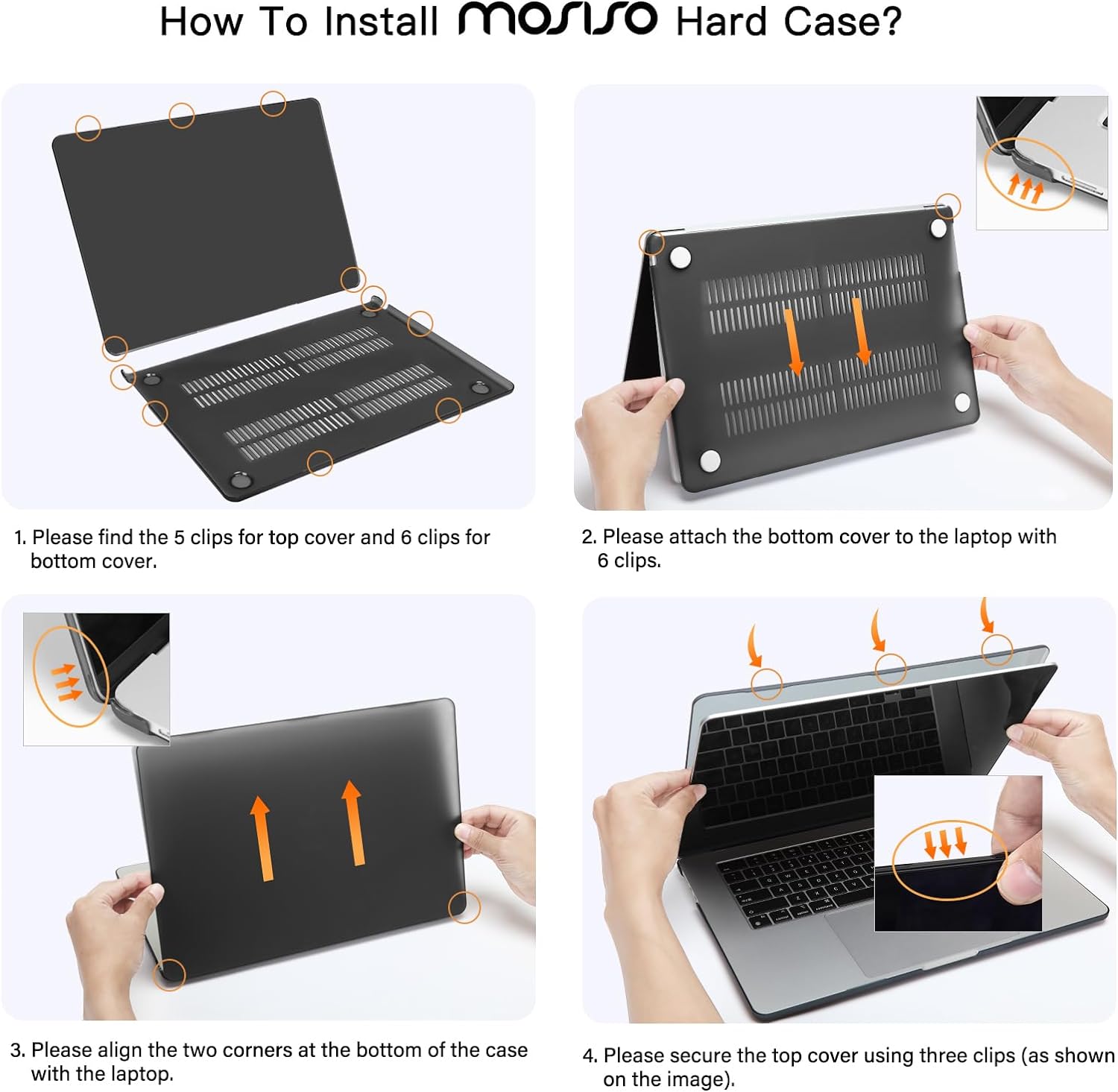 How To Install MOSISO Hard Case?

1. Please find the 5 clips for top cover and 6 clips for bottom cover.

2. Please attach the bottom cover to the laptop with 6 clips.

3. Please align the two corners at the bottom of the case with the laptop.

4. Please secure the top cover using three clips (as shown on the image).