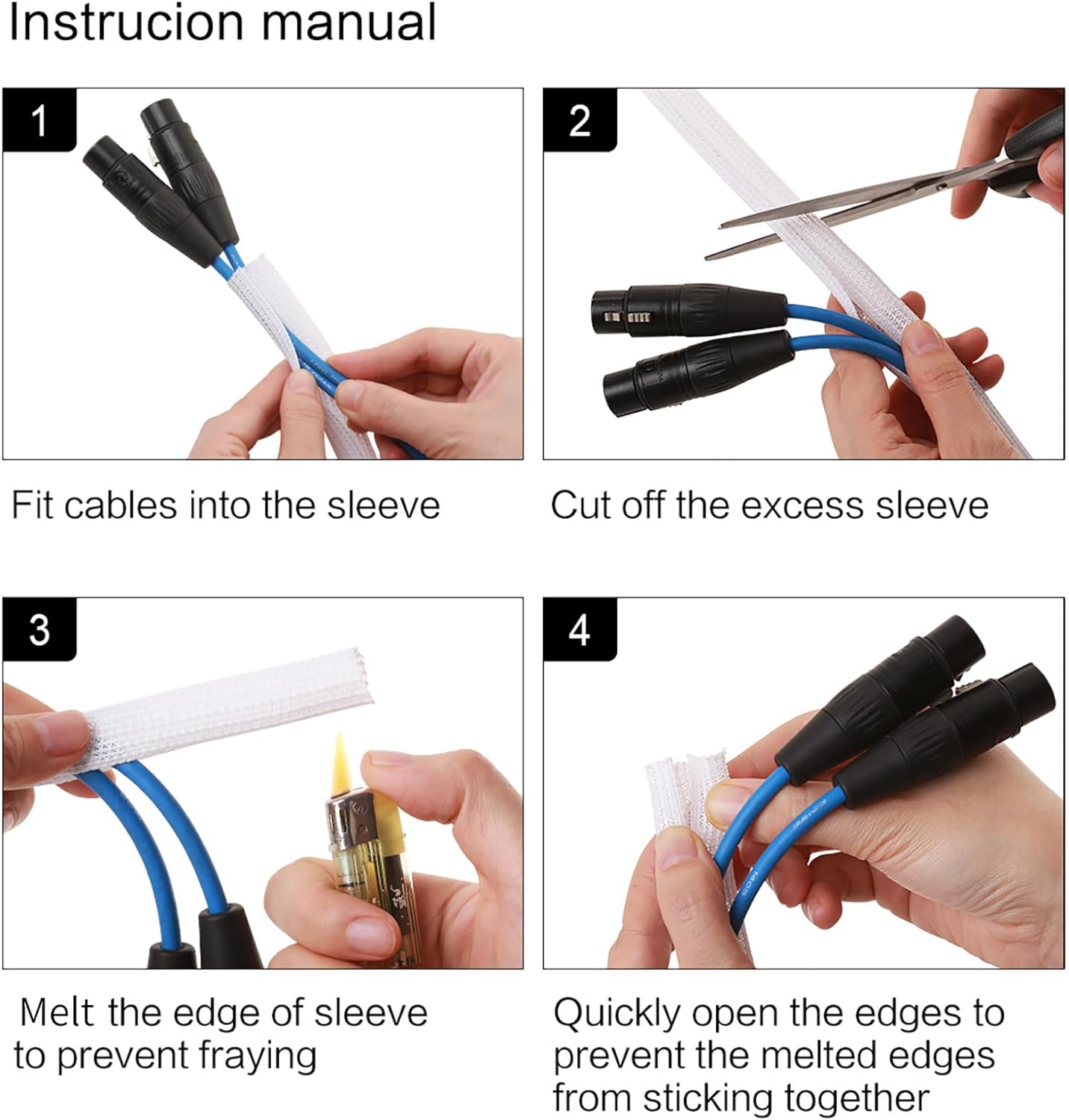 Instrucion manual

1

Fit cables into the sleeve

2

Cut off the excess sleeve

3

Melt the edge of sleeve to prevent fraying

4

Quickly open the edges to prevent the melted edges from sticking together