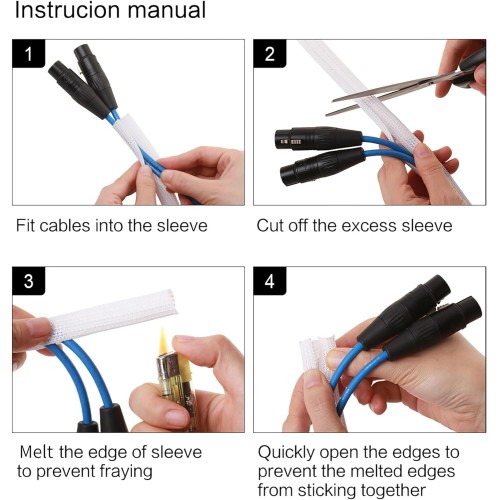 Instrucion manual

1

Fit cables into the sleeve

2

Cut off the excess sleeve

3

Melt the edge of sleeve to prevent fraying

4

Quickly open the edges to prevent the melted edges from sticking together