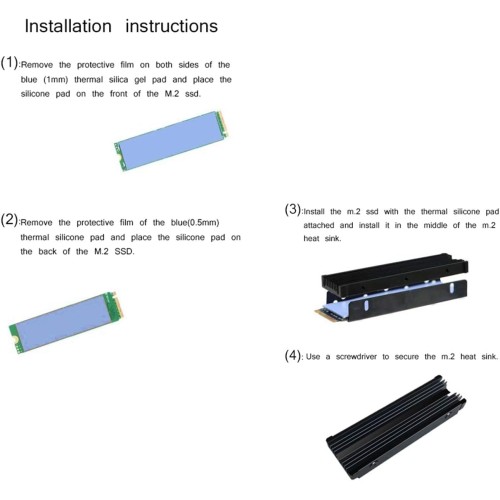 Installation instructions

(1):Remove the protective film on both sides of the blue (1mm) thermal silica gel pad and place the silicone pad on the front of the M.2 ssd.

(2):Remove the protective film of the blue(0.5mm) thermal silicone pad and place the silicone pad on the back of the M.2 SSD.

(3):Install the m.2 ssd with the thermal silicone pad attached and install it in the middle of the m.2 heat sink.

(4): Use a screwdriver to secure the m.2 heat sink.